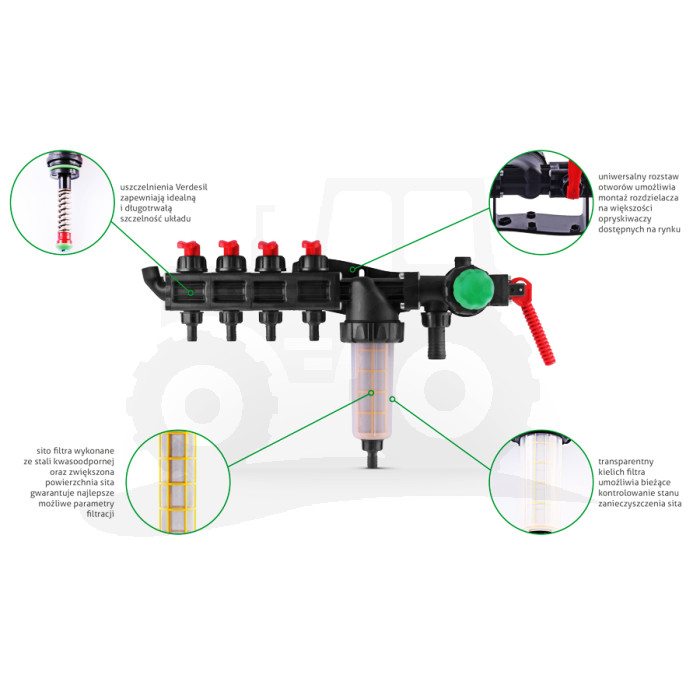 uszczelnienia Verdesil zapewniają idealną i długotrwałą szczelność układu

uniwersalny rozstaw otworów umożliwia montaż rozdzielacza na większości opryskiwaczy dostępnych na rynku

sito filtra wykonane ze stali kwasoodpornej oraz zwiększona powierzchnia sita gwarantuje najlepsze możliwe parametry filtracji

transparentny kielich filtra umożliwia bieżące kontrolowanie stanu zanieczyszczenia sita